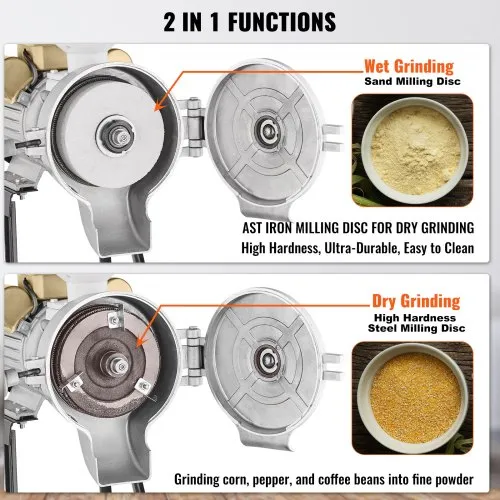 2 IN 1 FUNCTIONS

Wet Grinding
Sand Milling Disc

AST IRON MILLING DISC FOR DRY GRINDING
High Hardness, Ultra-Durable, Easy to Clean

Dry Grinding
High Hardness
Steel Milling Disc

Grinding corn, pepper, and coffee beans into fine powder